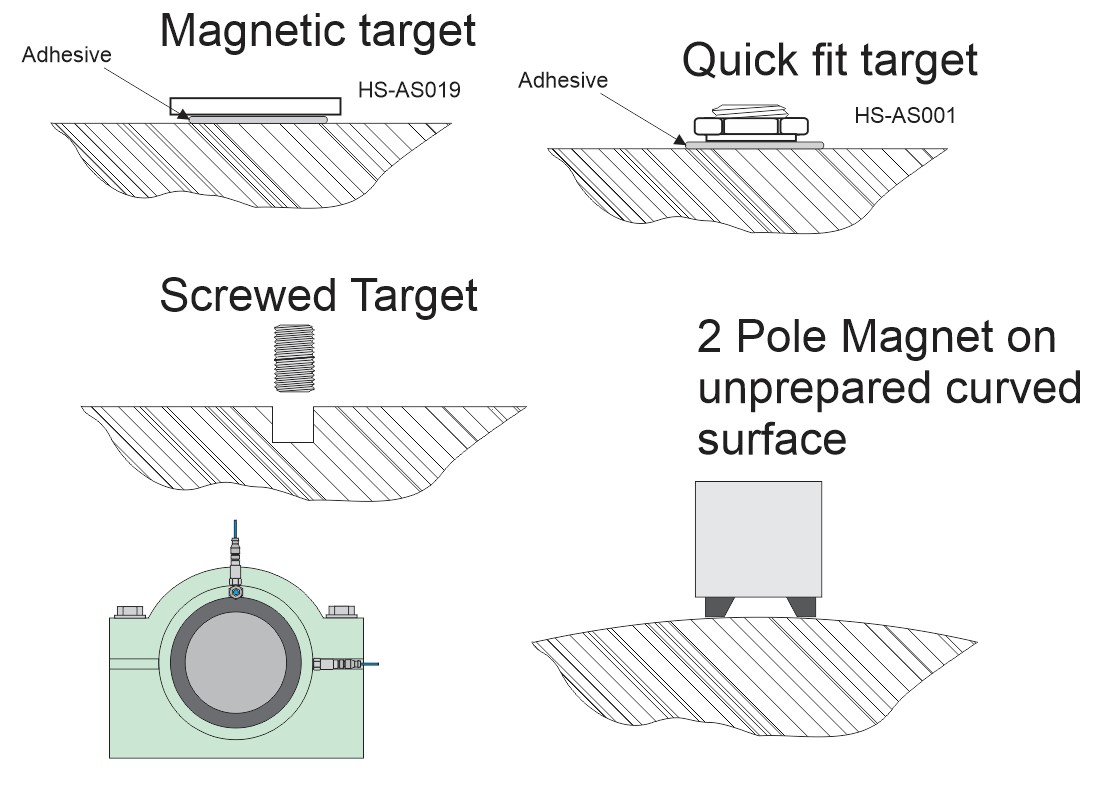 Magnetic target

Adhesive

HS-AS019

Quick fit target

Adhesive

HS-AS001

Screwed Target

2 Pole Magnet on unprepared curved surface